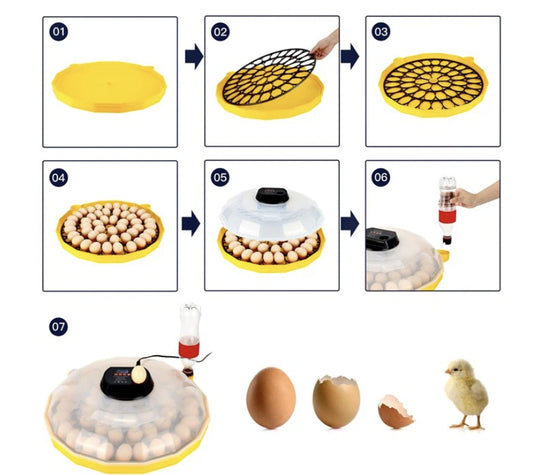 01

02

03

04

05

06

07