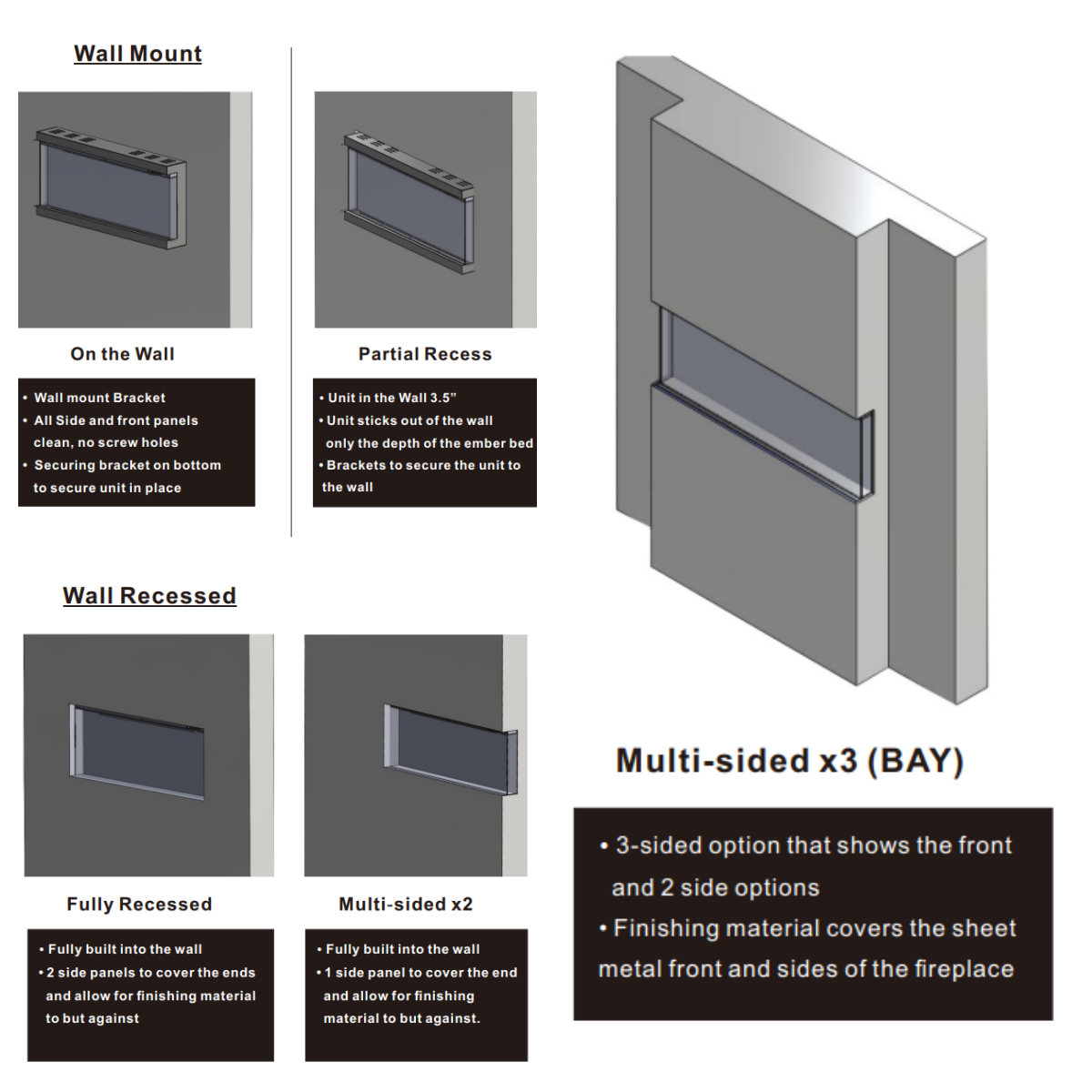 Wall Mount

On the Wall

• Wall mount Bracket
• All Side and front panels clean, no screw holes
• Securing bracket on bottom to secure unit in place

Partial Recess

• Unit in the Wall 3.5"
• Unit sticks out of the wall only the depth of the ember bed
• Brackets to secure the unit to the wall

Wall Recessed

Fully Recessed

• Fully built into the wall
• 2 side panels to cover the ends and allow for finishing material to but against

Multi-sided x2

• Fully built into the wall
• 1 side panel to cover the end and allow for finishing material to but against.

Multi-sided x3 (BAY)

• 3-sided option that shows the front and 2 side options
• Finishing material covers the sheet metal front and sides of the fireplace