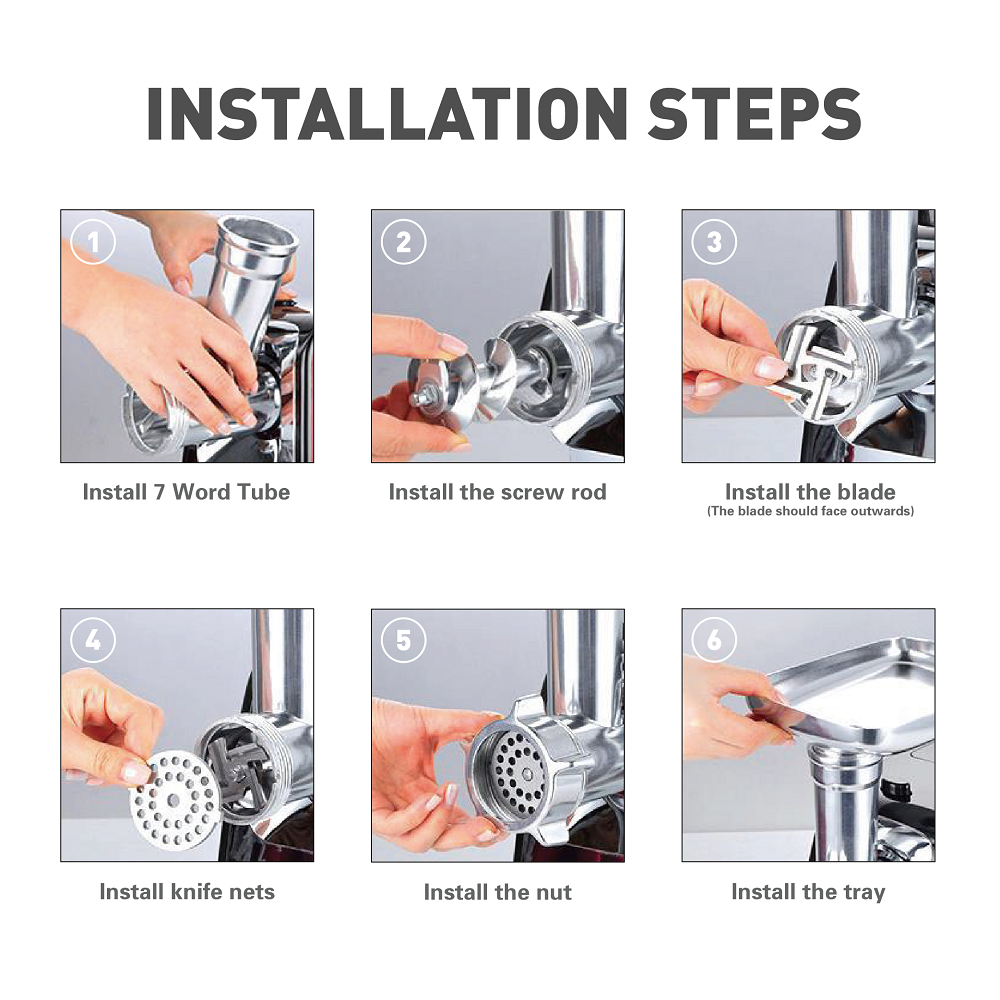 INSTALLATION STEPS

1

Install 7 Word Tube

2

Install the screw rod

3

Install the blade
(The blade should face outwards)

4

Install knife nets

5

Install the nut

6

Install the tray