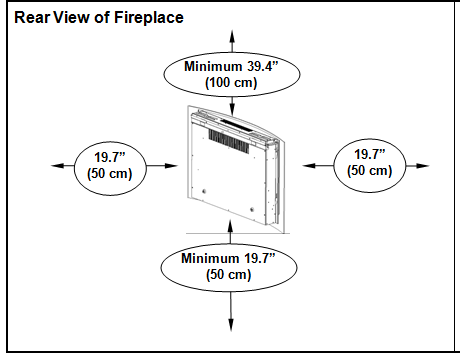 Rear View of Fireplace

Minimum 39.4”
(100 cm)

19.7”
(50 cm)

19.7”
(50 cm)

Minimum 19.7”
(50 cm)